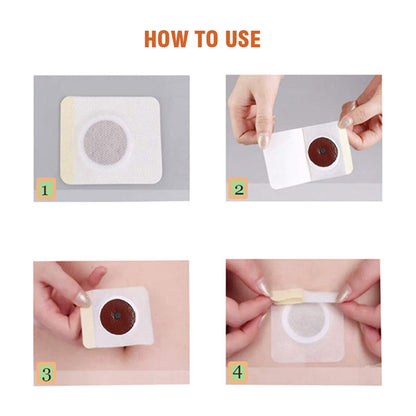 HOW TO USE

1

2

3

4